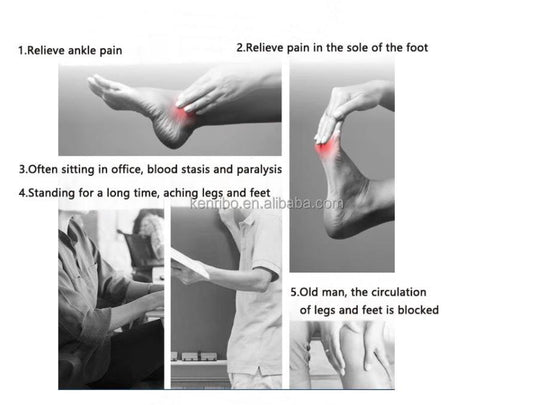 1.Relieve ankle pain

2.Relieve pain in the sole of the foot

3.Often sitting in office, blood stasis and paralysis

4.Standing for a long time, aching legs and feet

kenribo.en.alibaba.com

5.Old man, the circulation of legs and feet is blocked